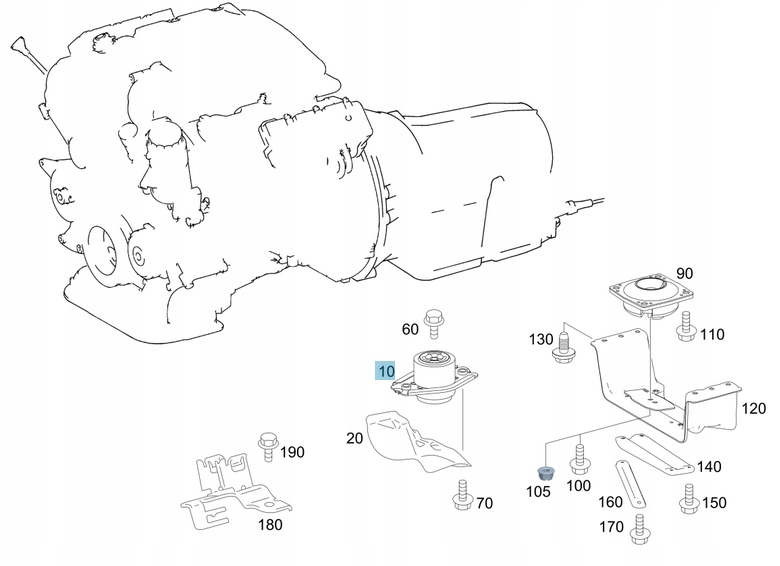 90
60
130
110
10
120
20
190
140
105
100
70
160
150
180
170