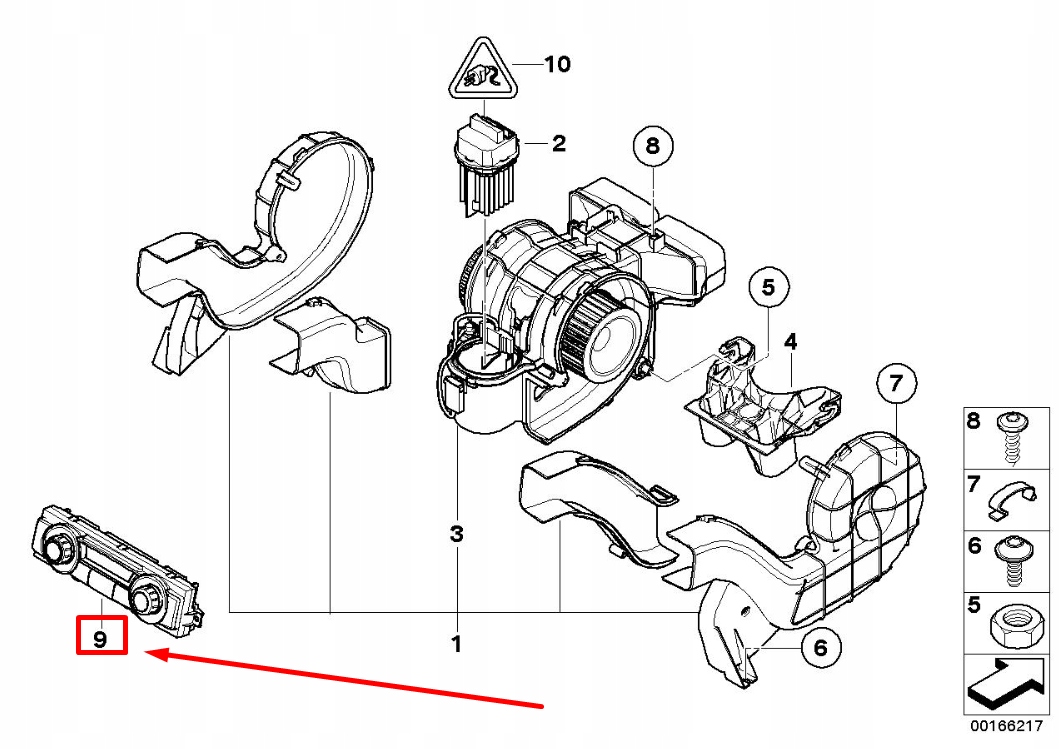 10
2
8
5
4
7
3
9
1
6
8
7
6
5
00166217