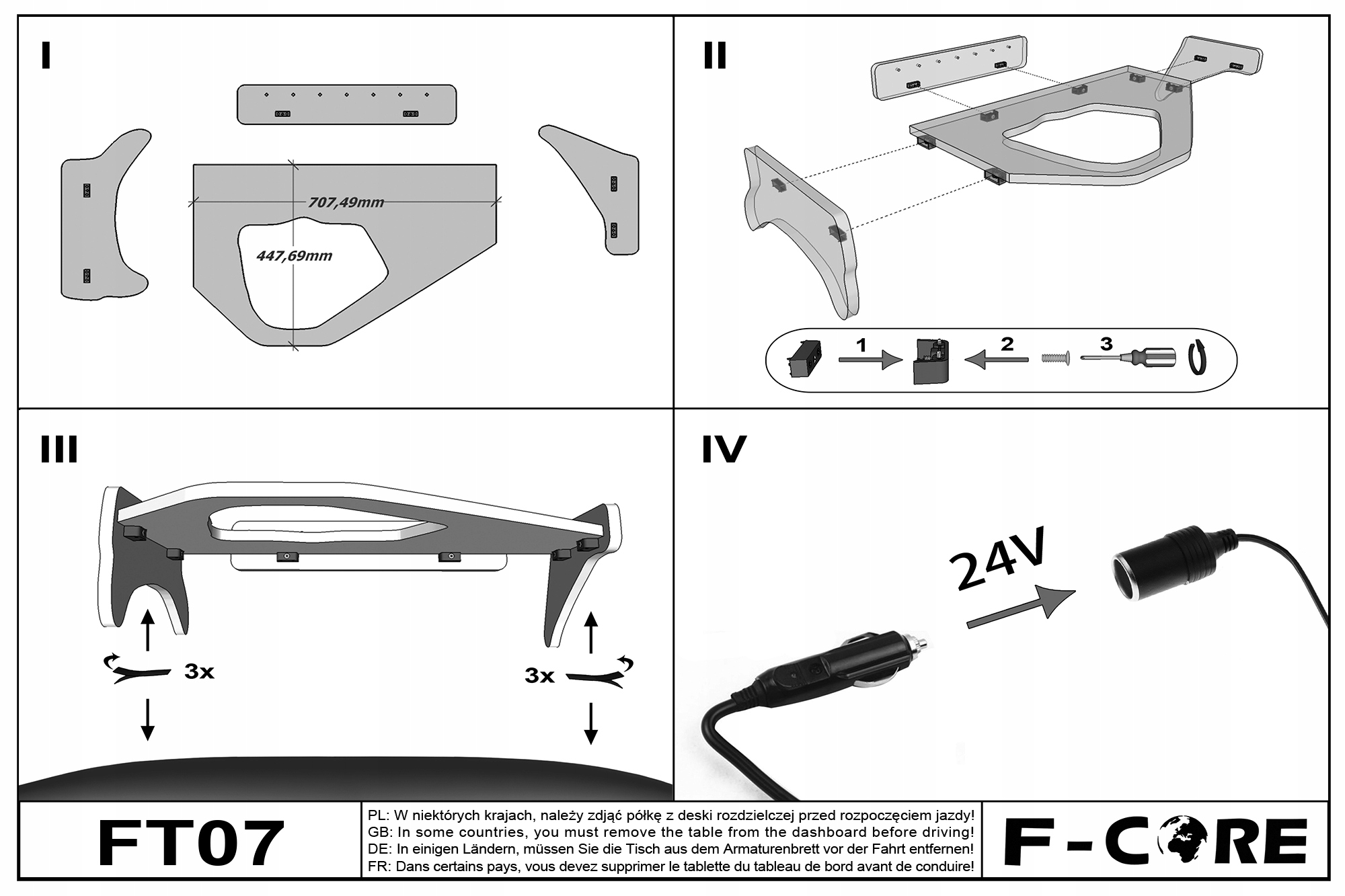 I

707,49mm

447,69mm

II

1

2

3

III

3x

3x

IV

24V

FT07

PL: W niektórych krajach, należy zdjąć półkę z deski rozdzielczej przed rozpoczęciem jazdy!
GB: In some countries, you must remove the table from the dashboard before driving!
DE: In einigen Ländern, müssen Sie die Tisch aus dem Armaturenbrett vor der Fahrt entfernen!
FR: Dans certains pays, vous devez supprimer le tablette du tableau de bord avant de conduire!

F-CORE