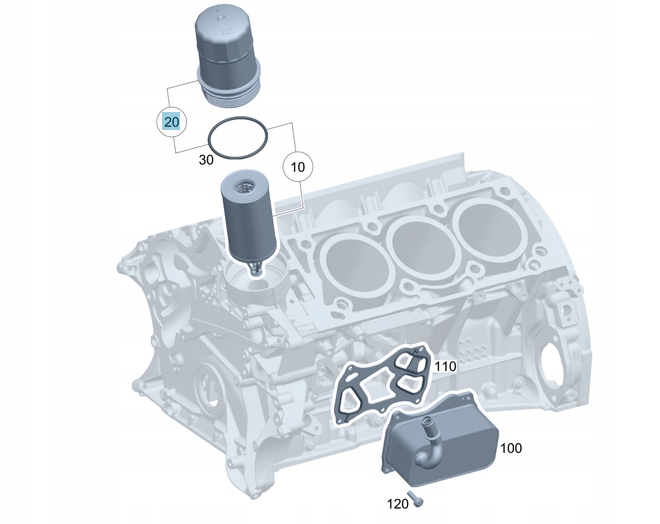 20
30
10
110
100
120