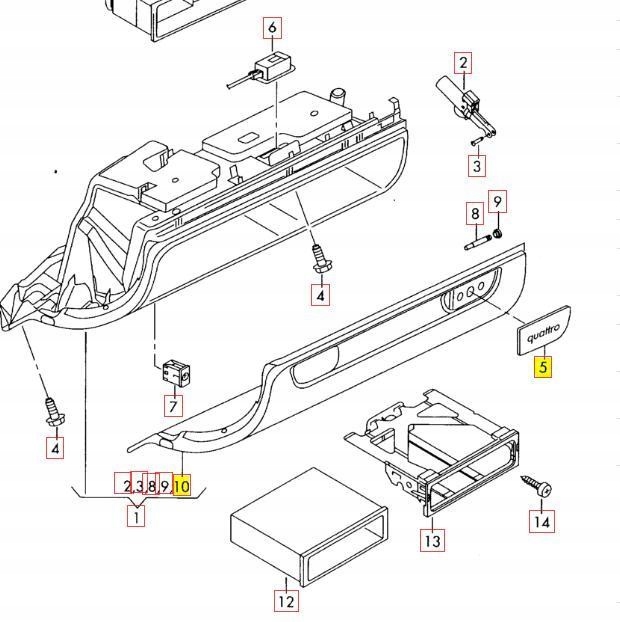 6
2
3
8
9
4
quattro
5
7
4
2,3,8,9,10
1
13
14
12