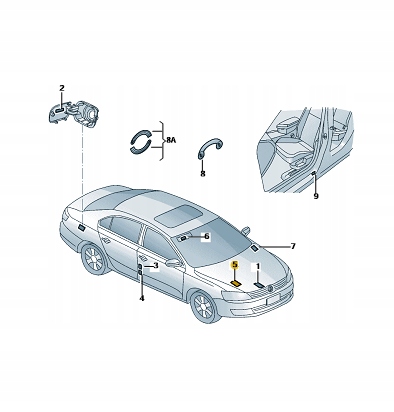 2
8A
8
9
6
7
3
5
1
4