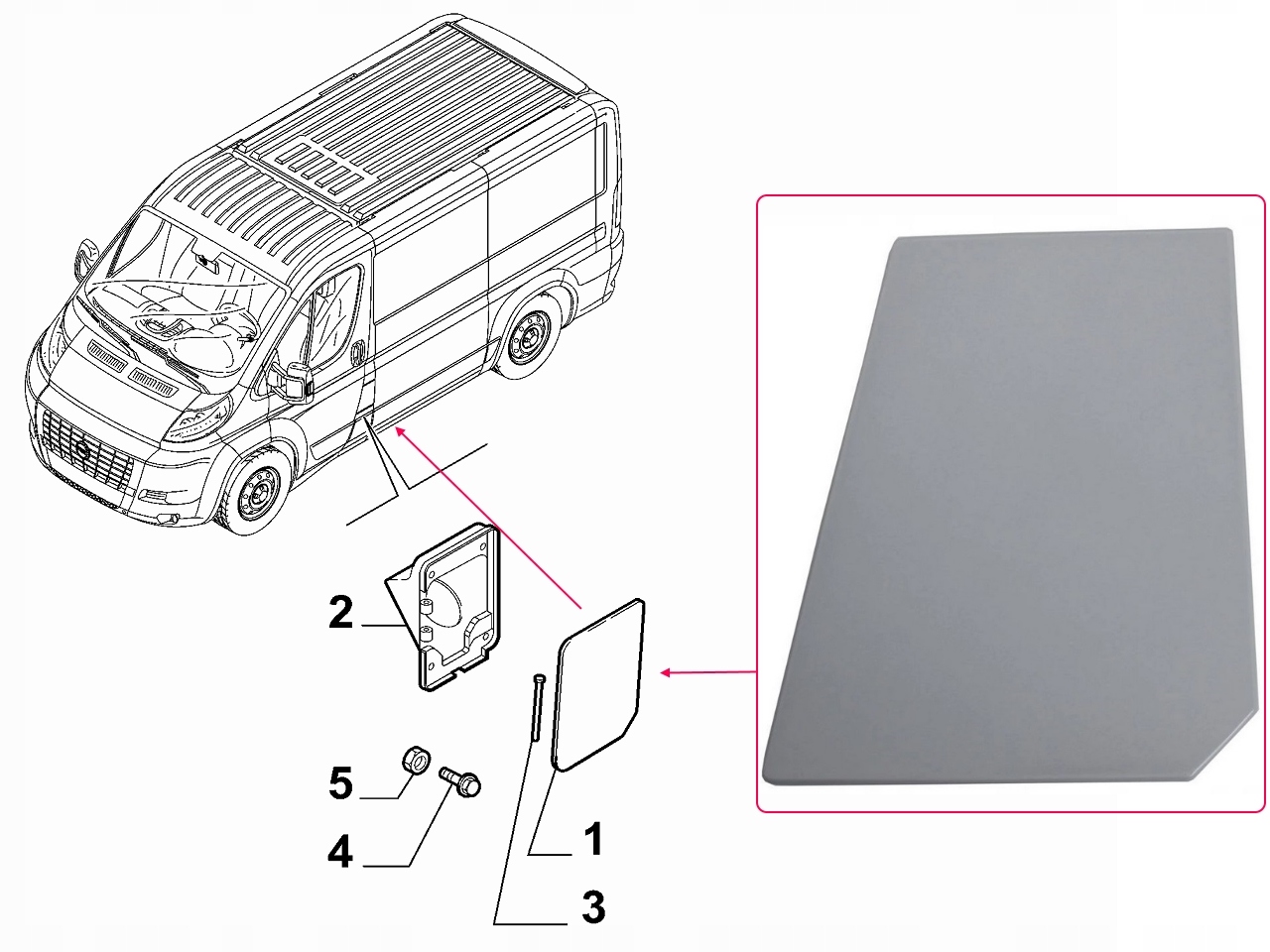 2
5
4
1
3