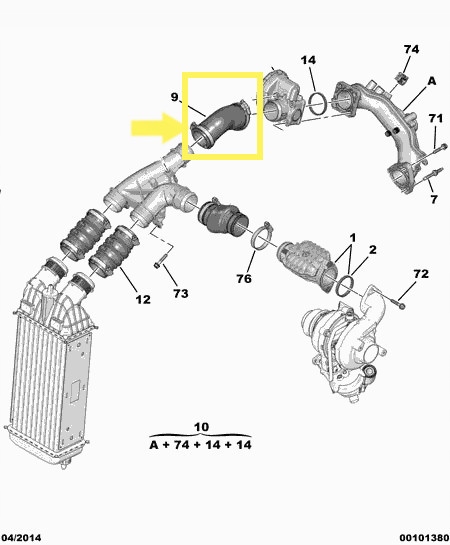 74
14
A
9
71
7
1
2
76
72
12
73
10
A + 74 + 14 + 14
04/2014
00101380