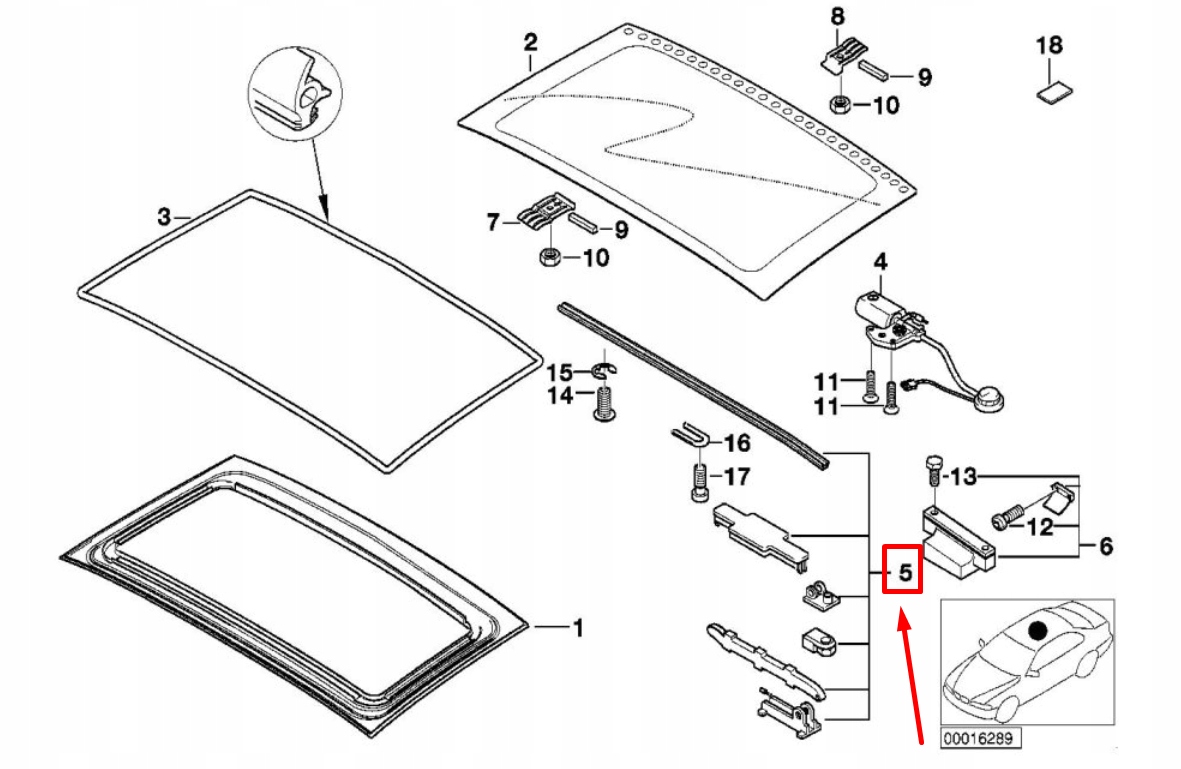 2
8
9
10
18
3
7
9
10
4
15
14
11
11
16
17
13
12
6
5
1
00016289