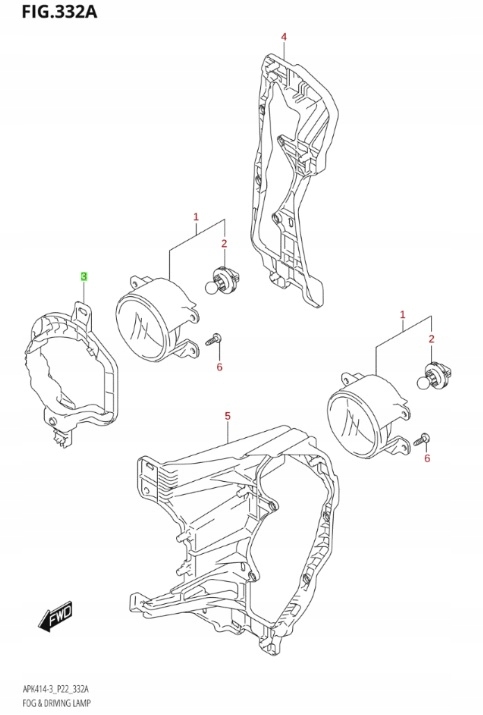 FIG.332A

4

1

2

3

6

1

2

5

6

FWD

APK414-3_P22_332A
FOG & DRIVING LAMP