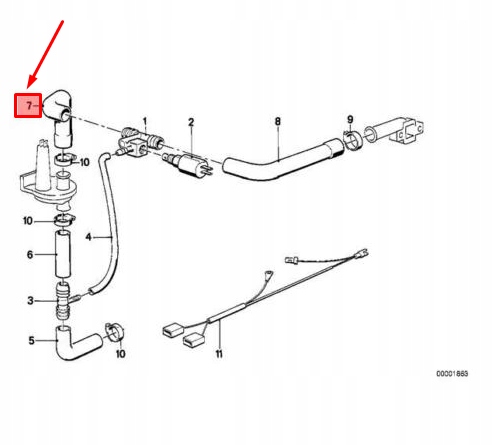 7
1
2
8
9
10
10
4
6
3
5
10
11
00001883