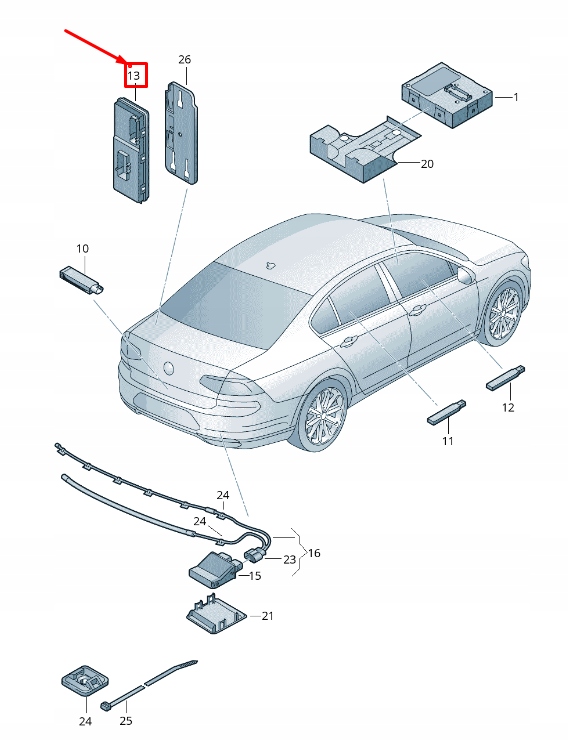 13
26
1
20
10
12
11
24
24
23
16
15
21
24
25