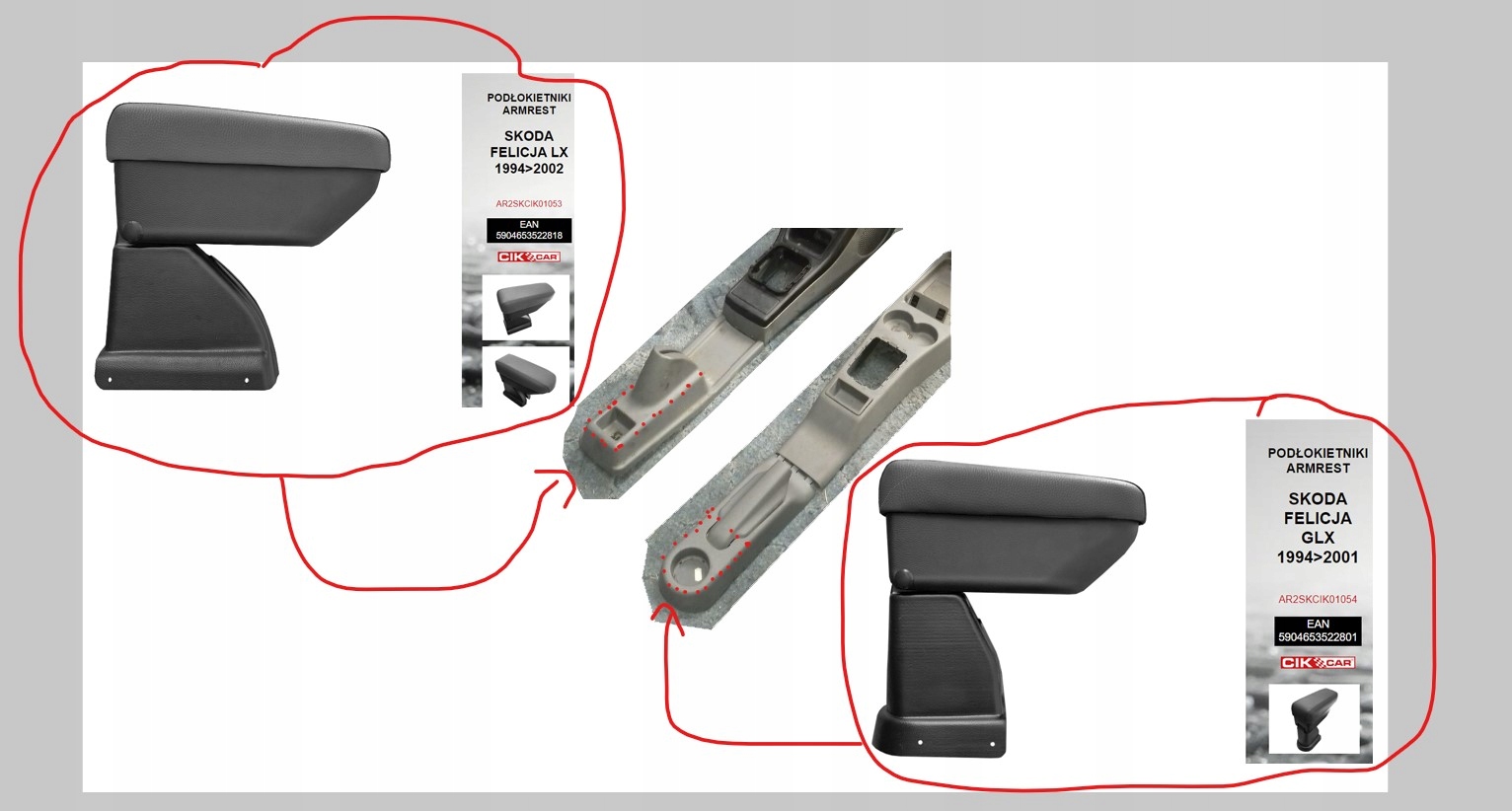 PODŁOKIETNIKI
ARMREST

SKODA
FELICJA LX
1994>2002

AR2SKCIK01053

EAN
5904653522818

CIK CAR

PODŁOKIETNIKI
ARMREST

SKODA
FELICJA
GLX
1994>2001

AR2SKCIK01054

EAN
5904653522801

CIK CAR