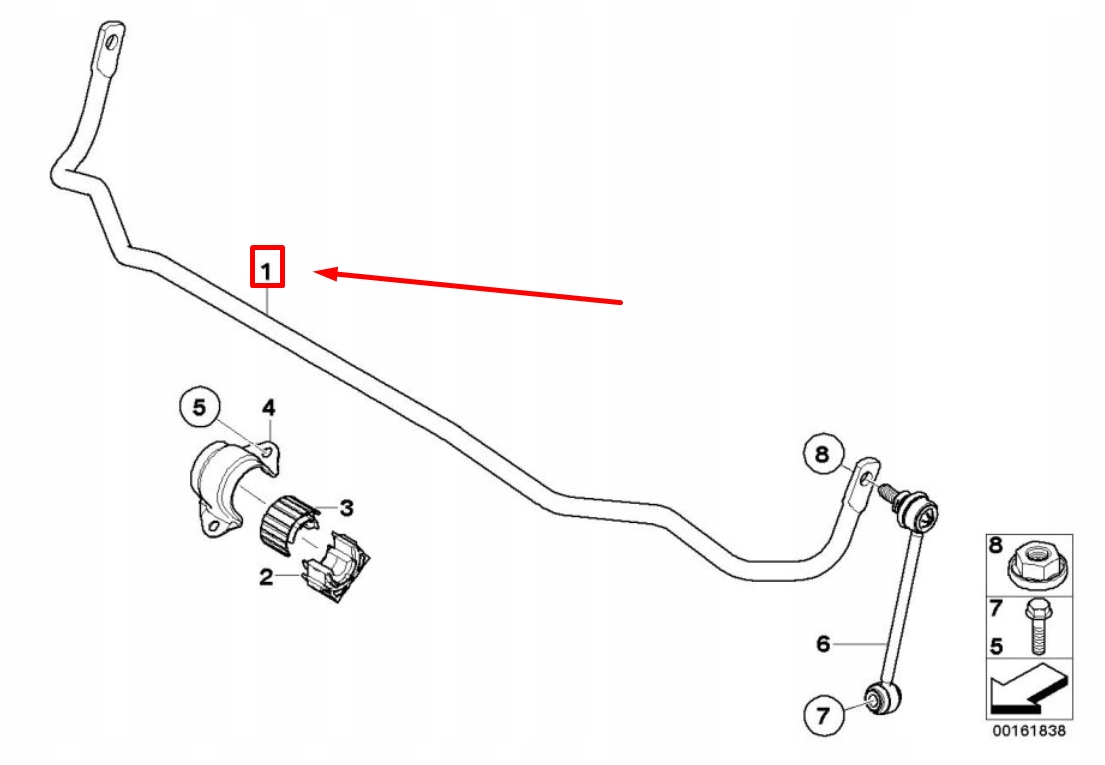 1

5
4
3
2

8

6

7

8
7
5

00161838