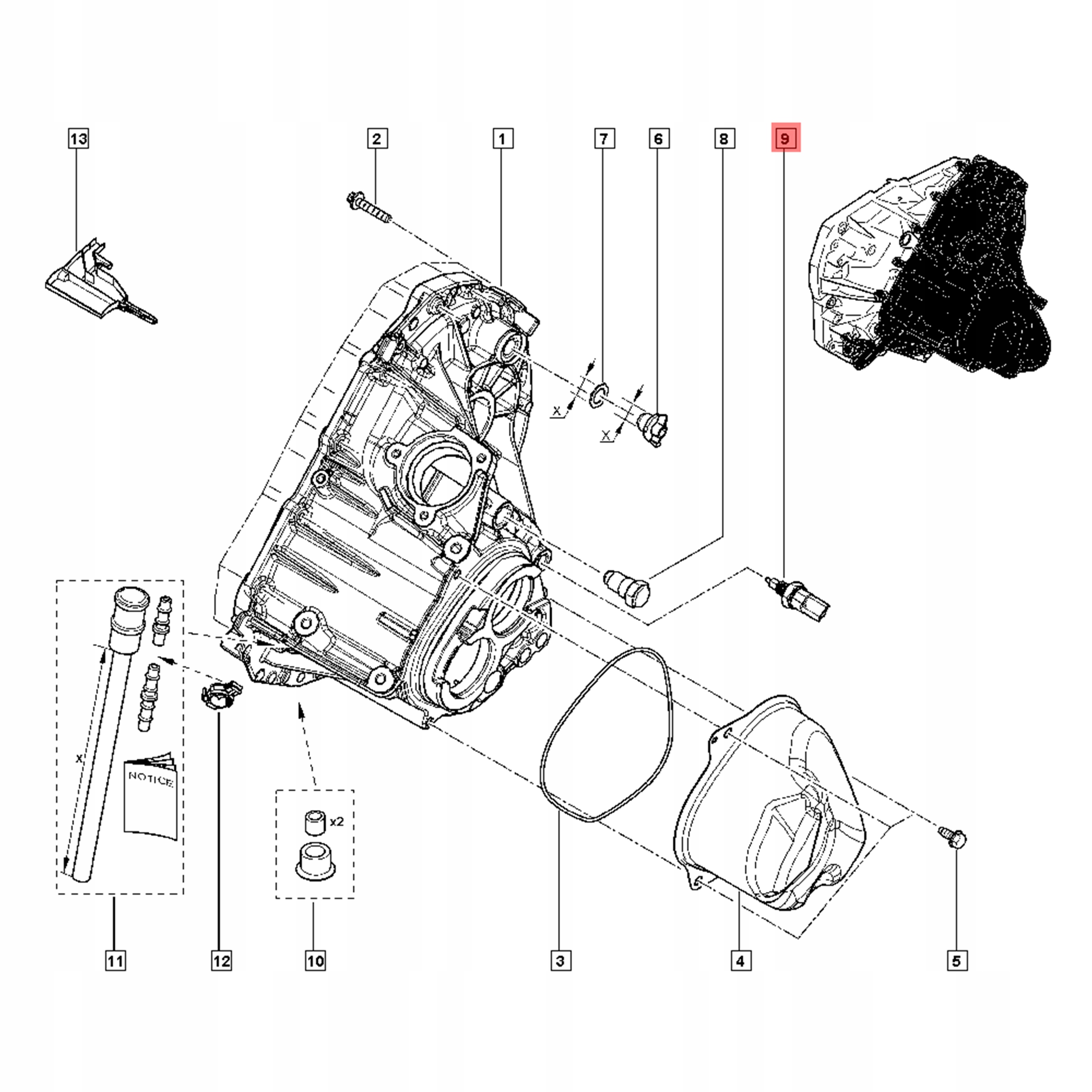 13
2
1
7
6
8
9
X
X
X
NOTICE
x2
11
12
10
3
4
5