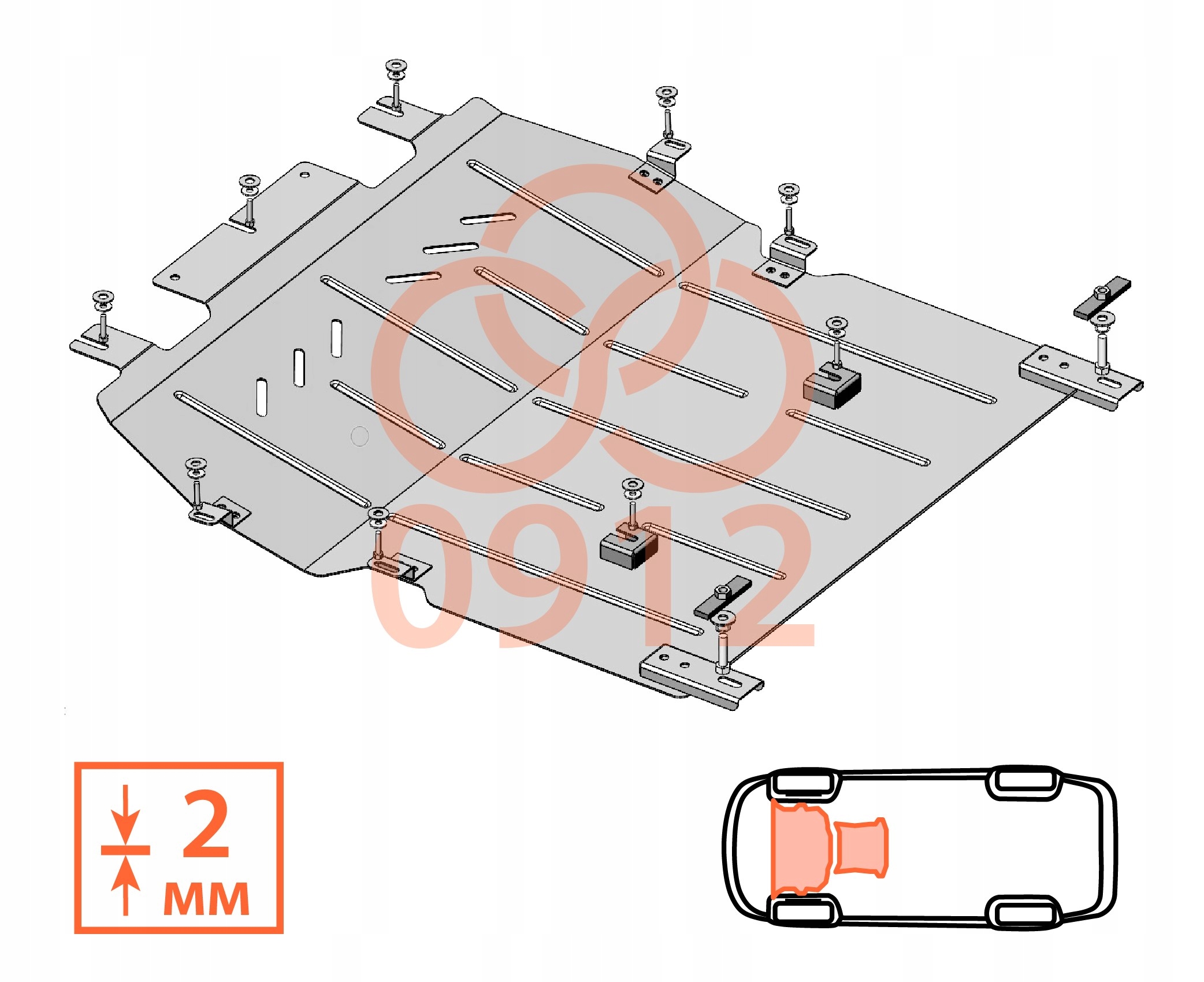 0912

2
мм