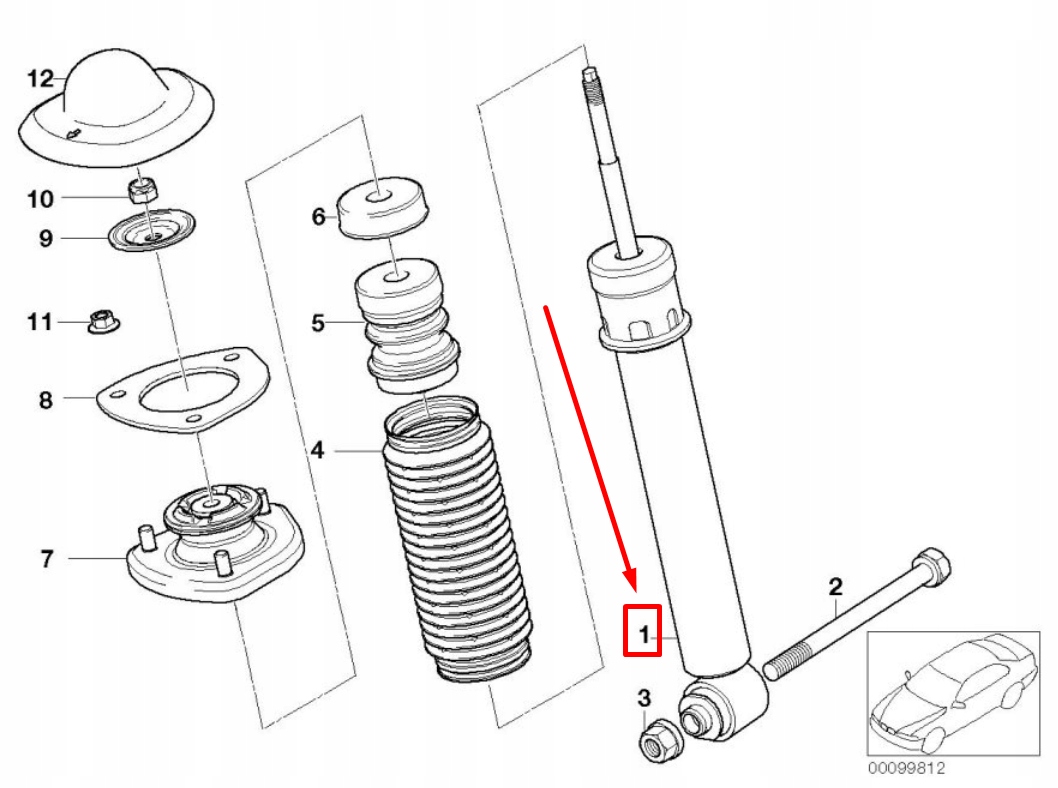 12
10
9
11
8
7
6
5
4
1
2
3
00099812