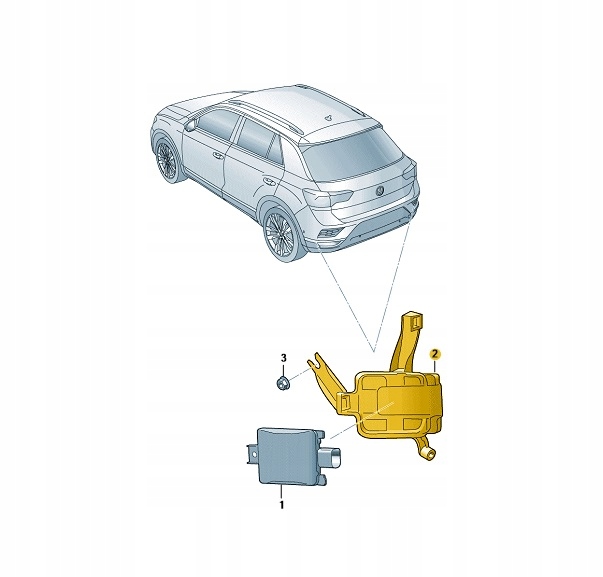 3
2
1