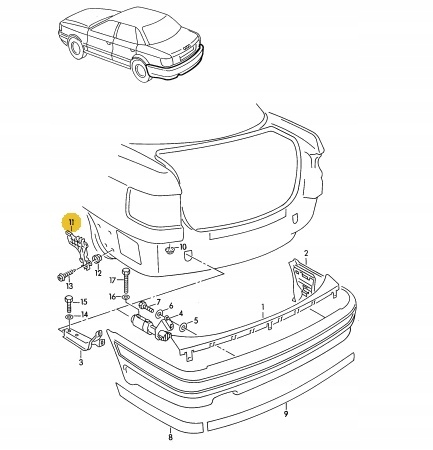 11
10
2
12
13
17
16
15
14
7
6
4
5
1
3
9
8