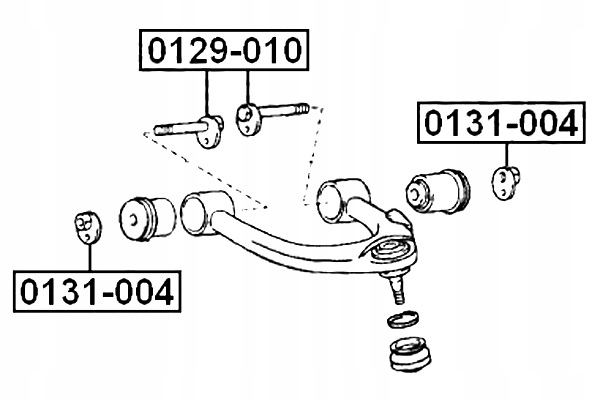 0129-010

0131-004

0131-004