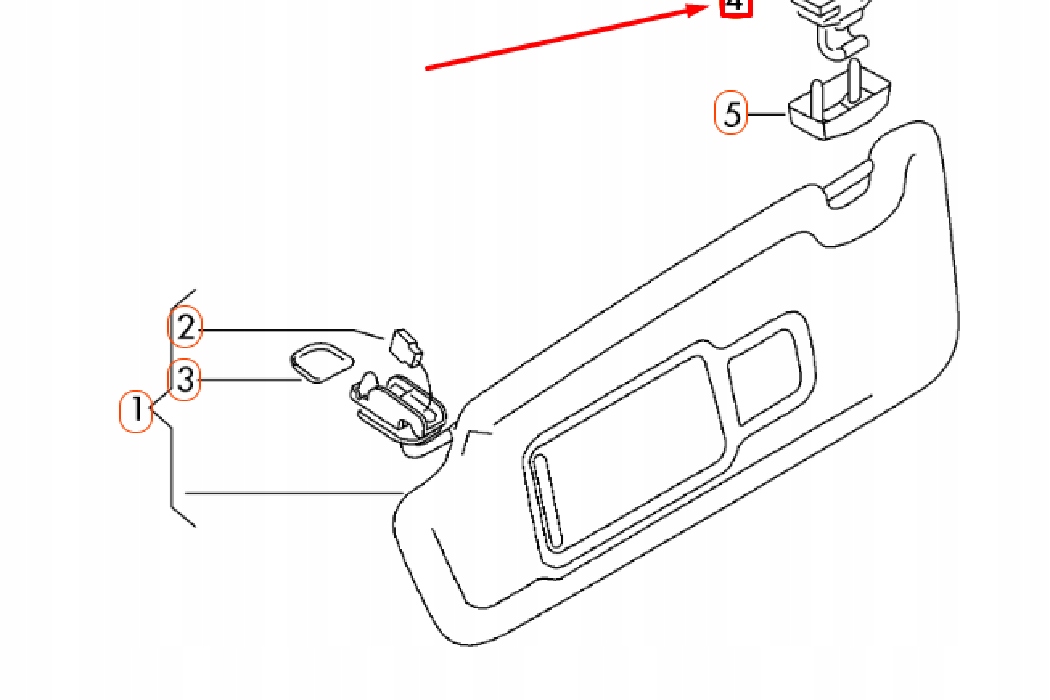 4
5
2
3
1