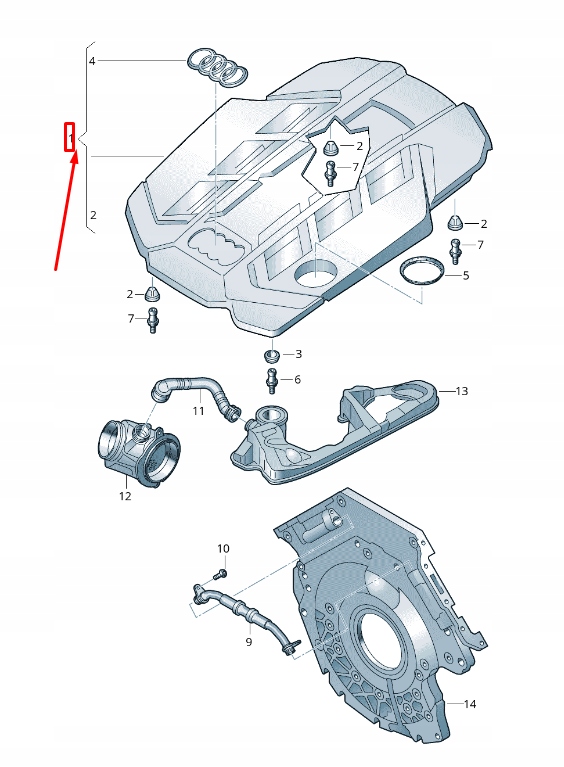 4
1
2
2
7
2
7
5
2
7
3
6
11
13
12
10
9
14