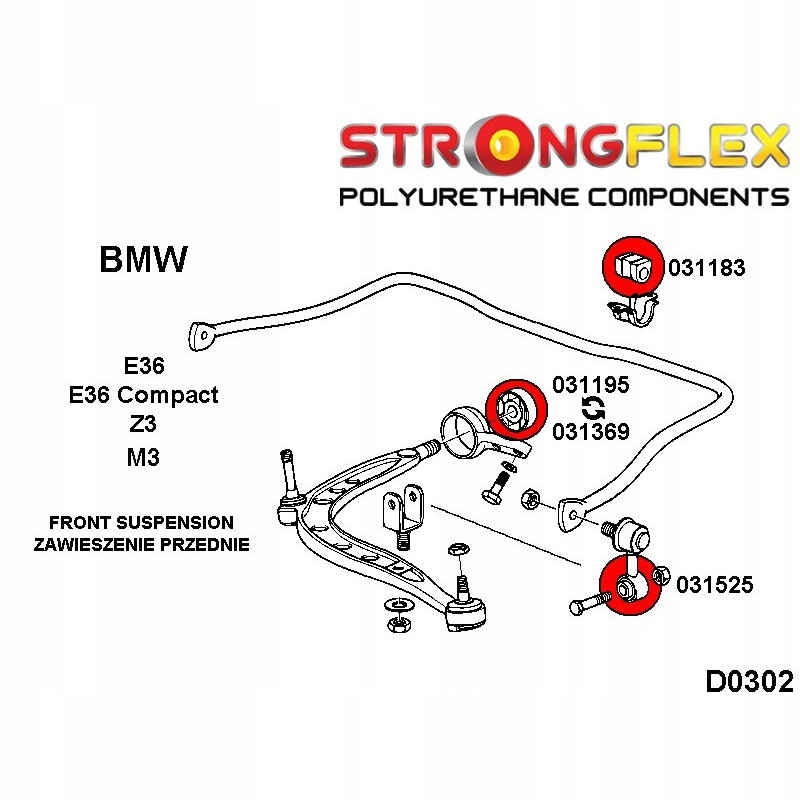 STRONGFLEX
POLYURETHANE COMPONENTS

BMW

E36
E36 Compact
Z3
M3

FRONT SUSPENSION
ZAWIESZENIE PRZEDNIE

031183

031195
031369

031525

D0302