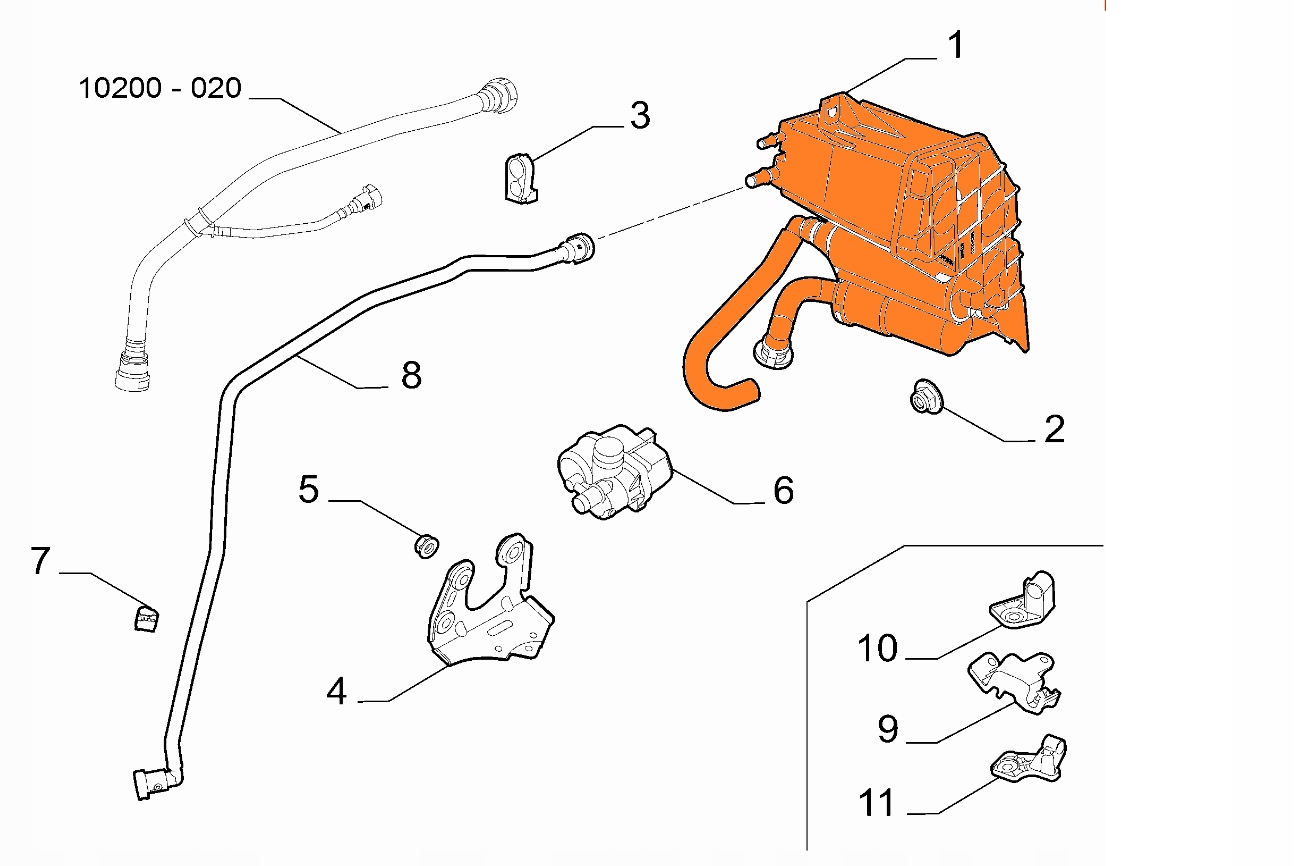 10200 - 020
1
3
8
2
6
5
7
4
10
9
11