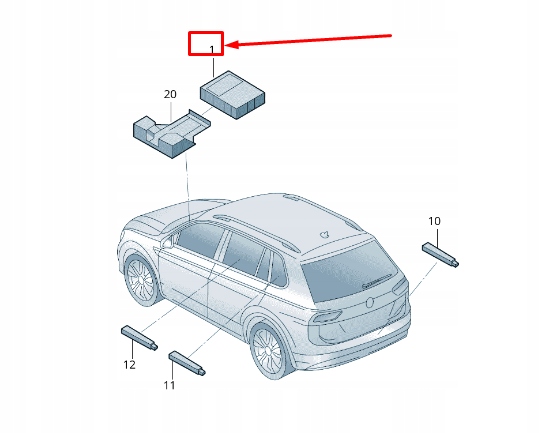 1
20
10
12
11