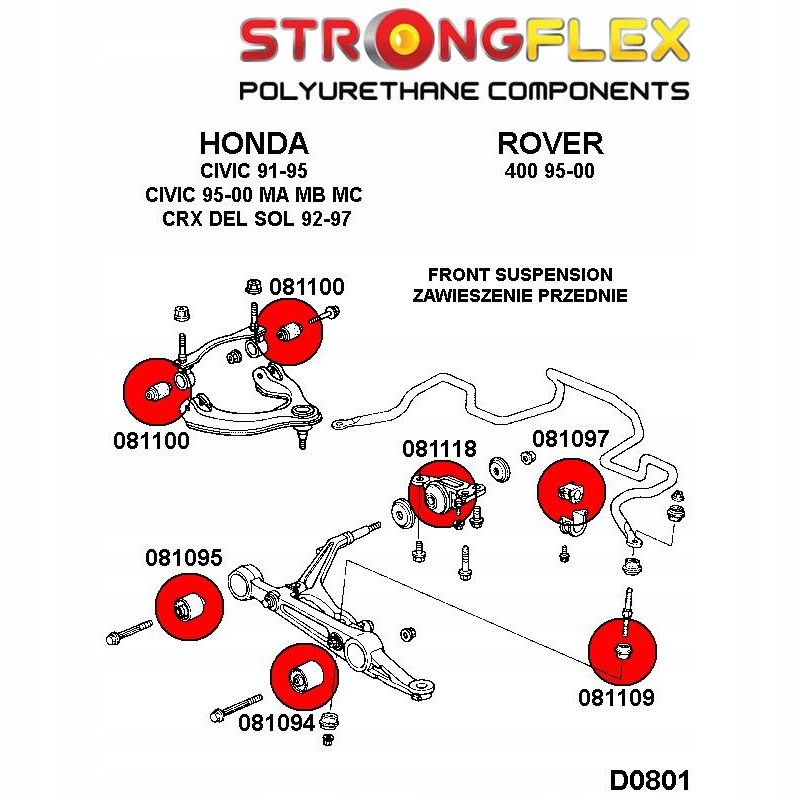 STRONGFLEX
POLYURETHANE COMPONENTS

HONDA
CIVIC 91-95
CIVIC 95-00 MA MB MC
CRX DEL SOL 92-97

ROVER
400 95-00

FRONT SUSPENSION
ZAWIESZENIE PRZEDNIE

081100
081100
081118
081097
081095
081094
081109

D0801