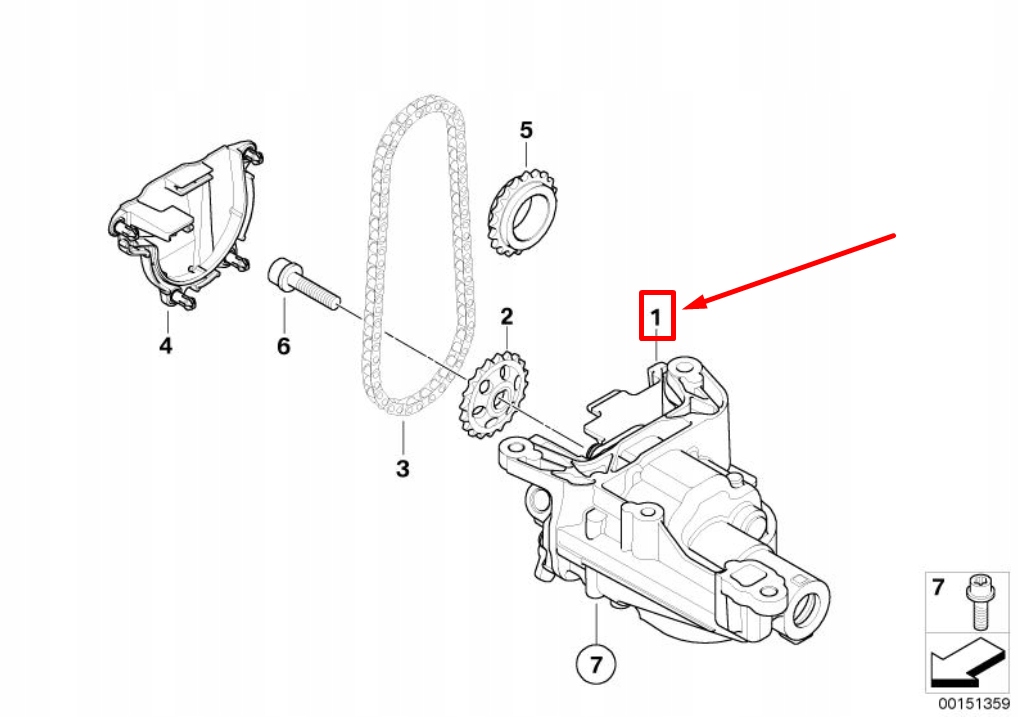 5
4
6
2
1
3
7
7
00151359