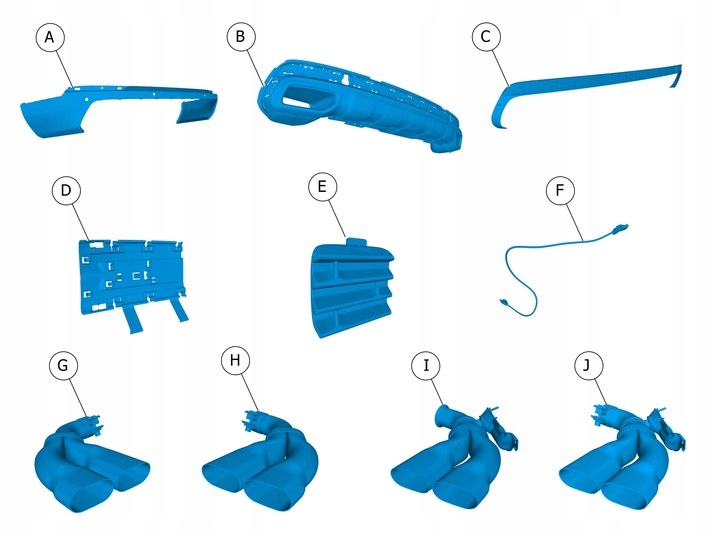 A
B
C
D
E
F
G
H
I
J