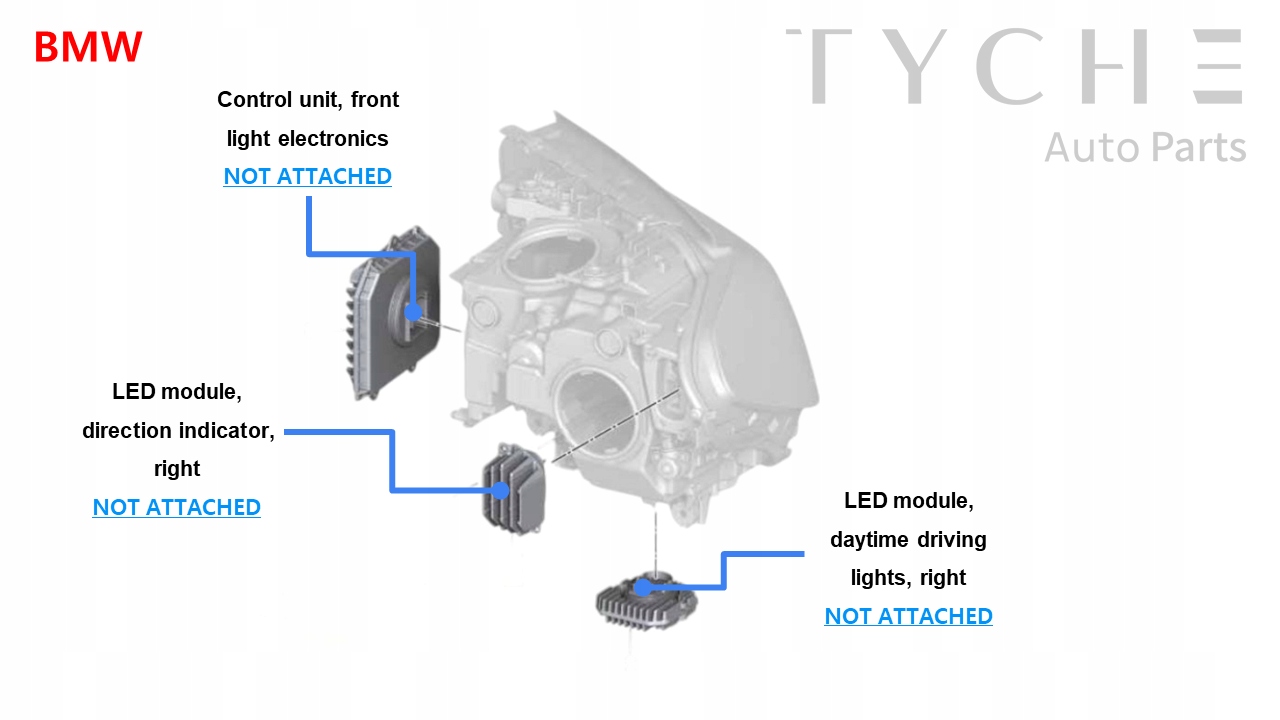 BMW

TYCHE
Auto Parts

Control unit, front light electronics
NOT ATTACHED

LED module, direction indicator, right
NOT ATTACHED

LED module, daytime driving lights, right
NOT ATTACHED