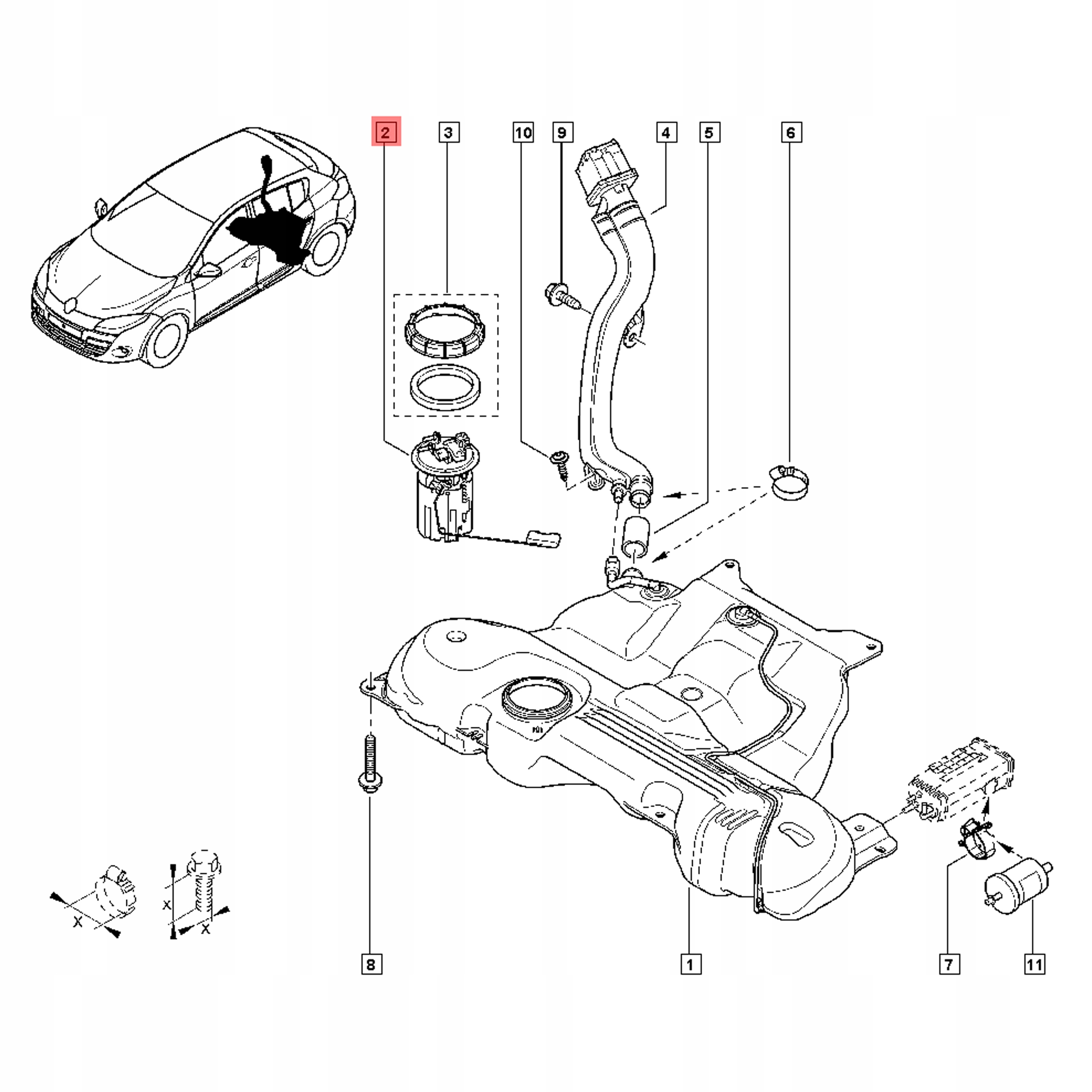 2
3
10
9
4
5
6
X
X
X
8
1
7
11