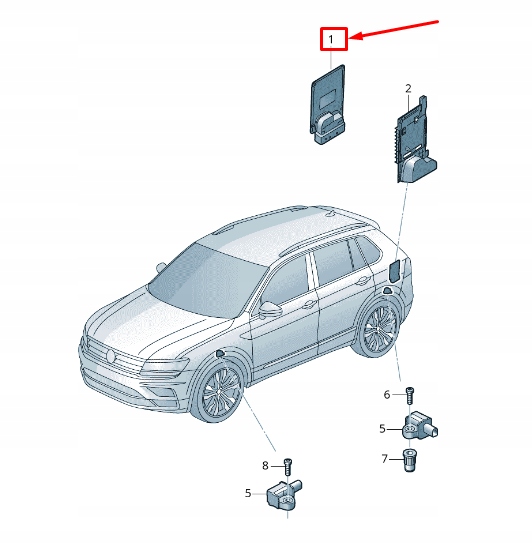 1
2
6
5
7
8
5