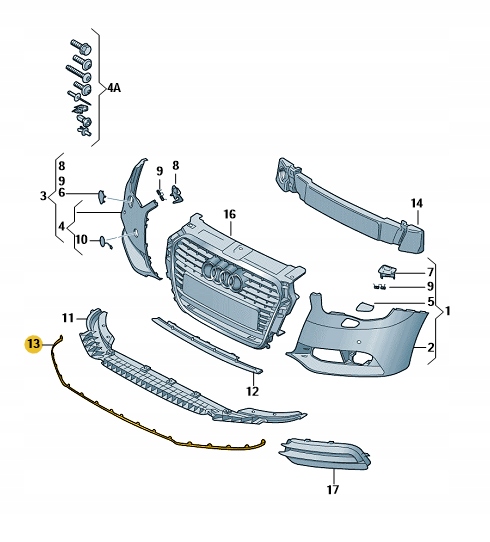 4A

8
9
3 6
4
10

9
8

16

14

7
9
5 1
2

11
13

12

17