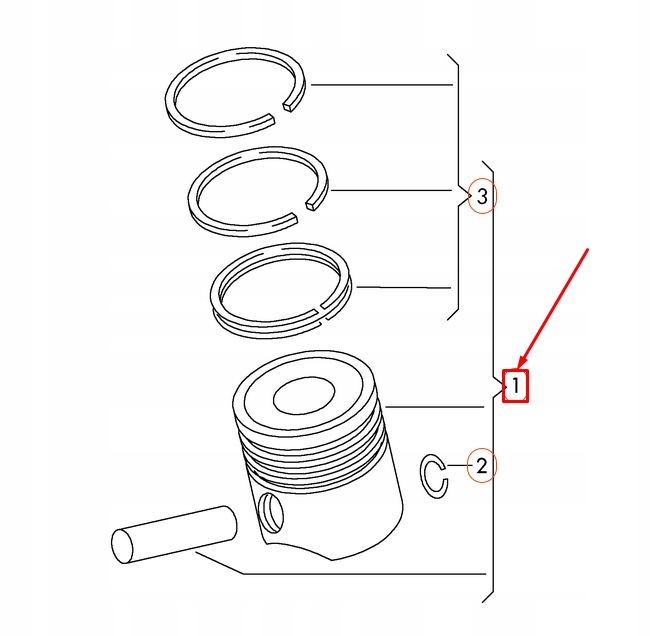 3
1
2