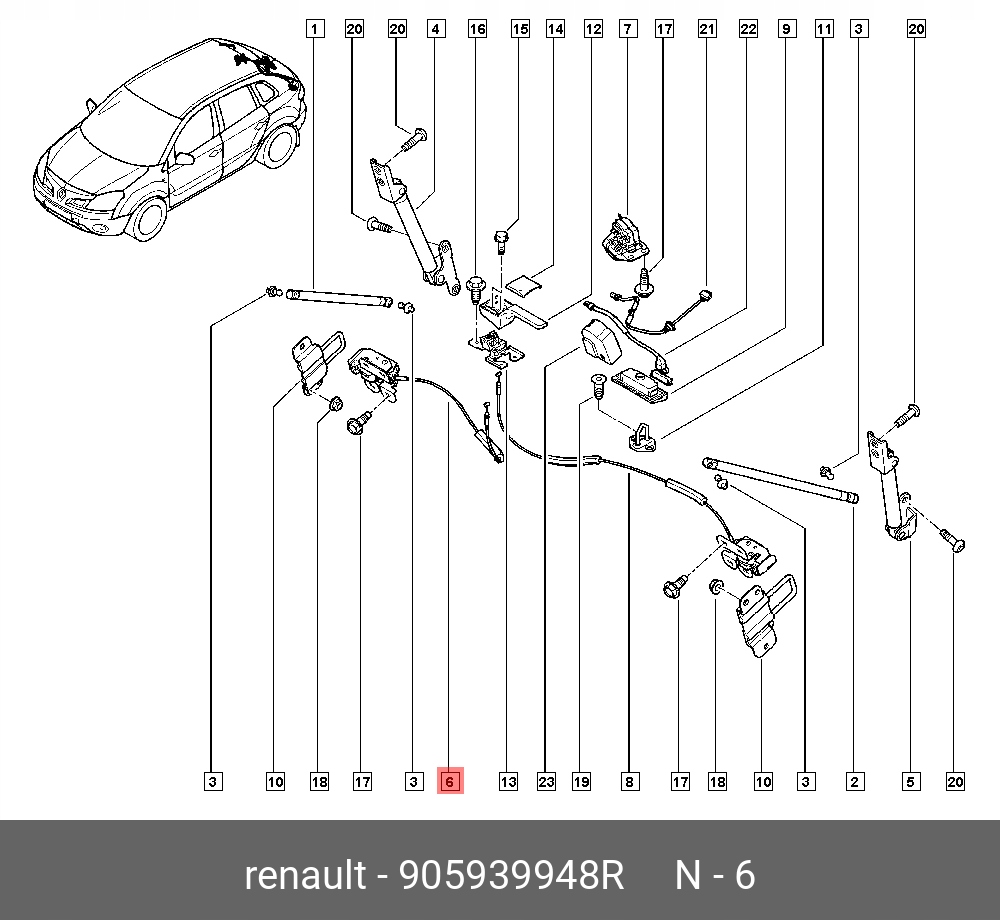 1 20 20 4 16 15 14 12 7 17 21 22 9 11 3 20

3 10 18 17 3 6 13 23 19 8 17 18 10 3 2 5 20

renault - 905939948R N - 6