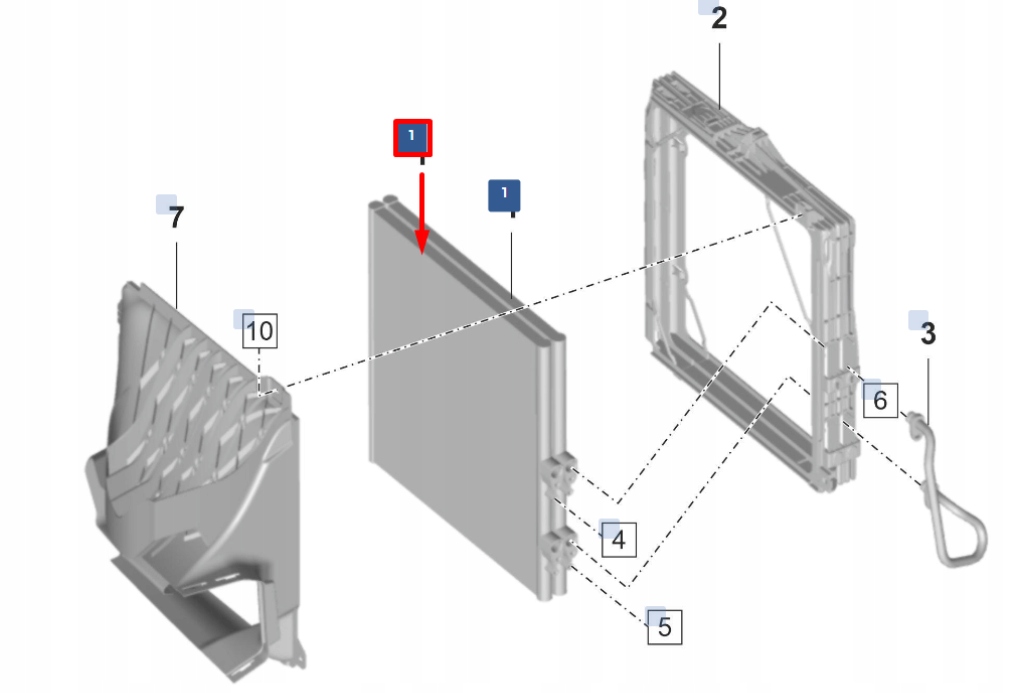 2
1
1
7
10
3
6
4
5