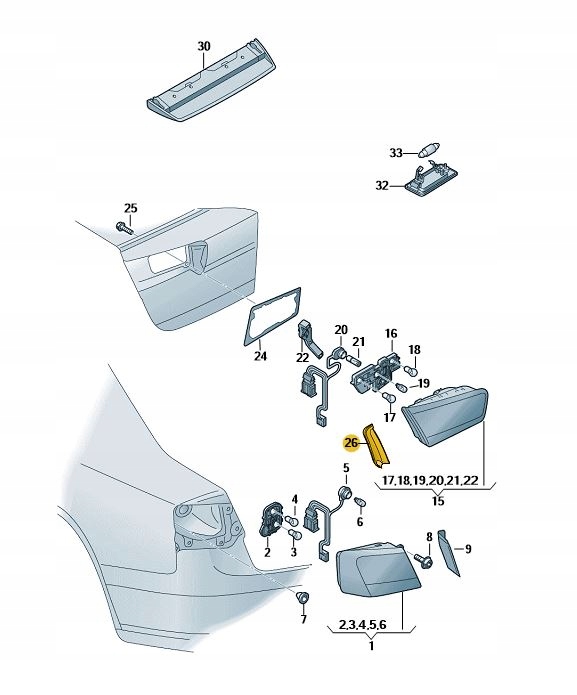 30
33
32
25
24
22
20
21
16
18
19
17
26
17,18,19,20,21,22
15
5
4
6
2
3
8
9
7
2,3,4,5,6
1