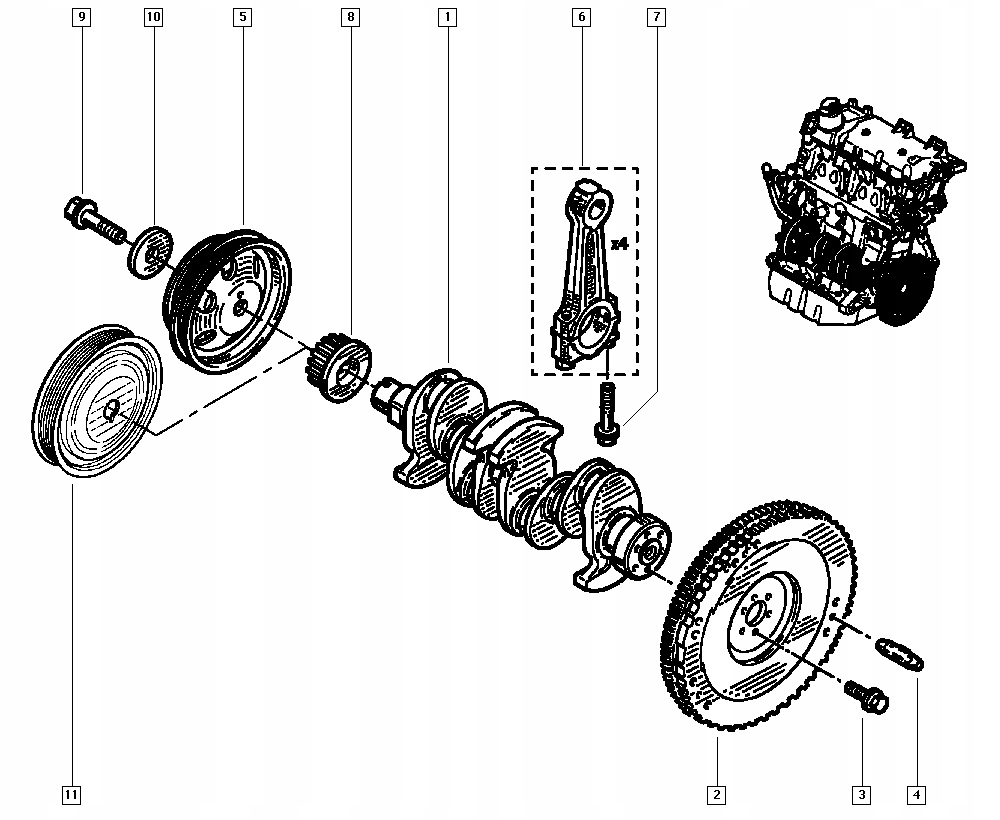 9
10
5
8
1
6
7
x4
11
2
3
4