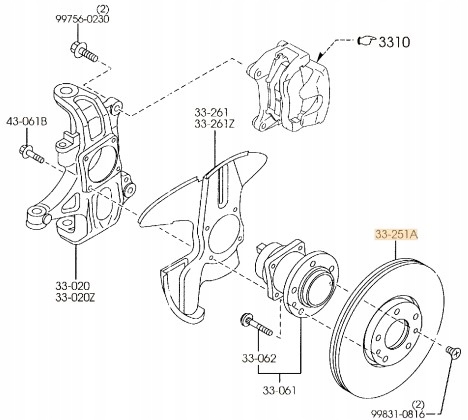 (2)
99756-0230

3310

43-061B

33-261
33-261Z

33-251A

33-020
33-020Z

33-062

33-061

(2)
99831-0816