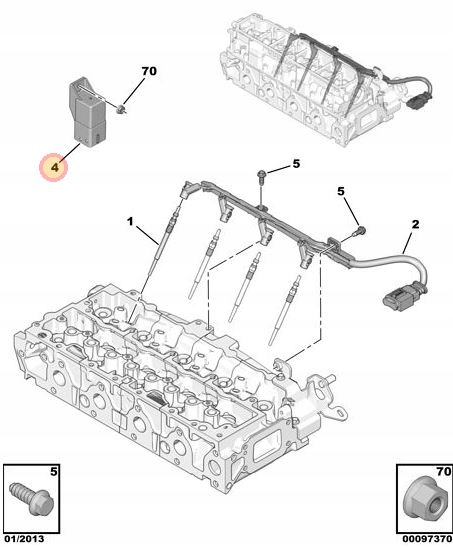 70
4
5
5
1
2
5
70
01/2013
00097370