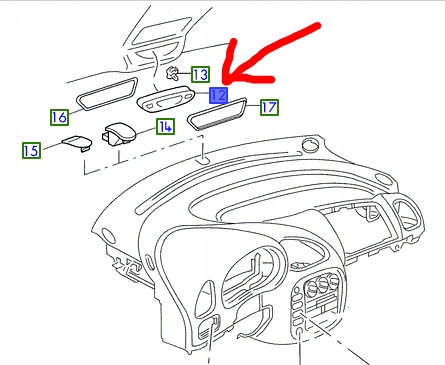 13
12
16
17
14
15