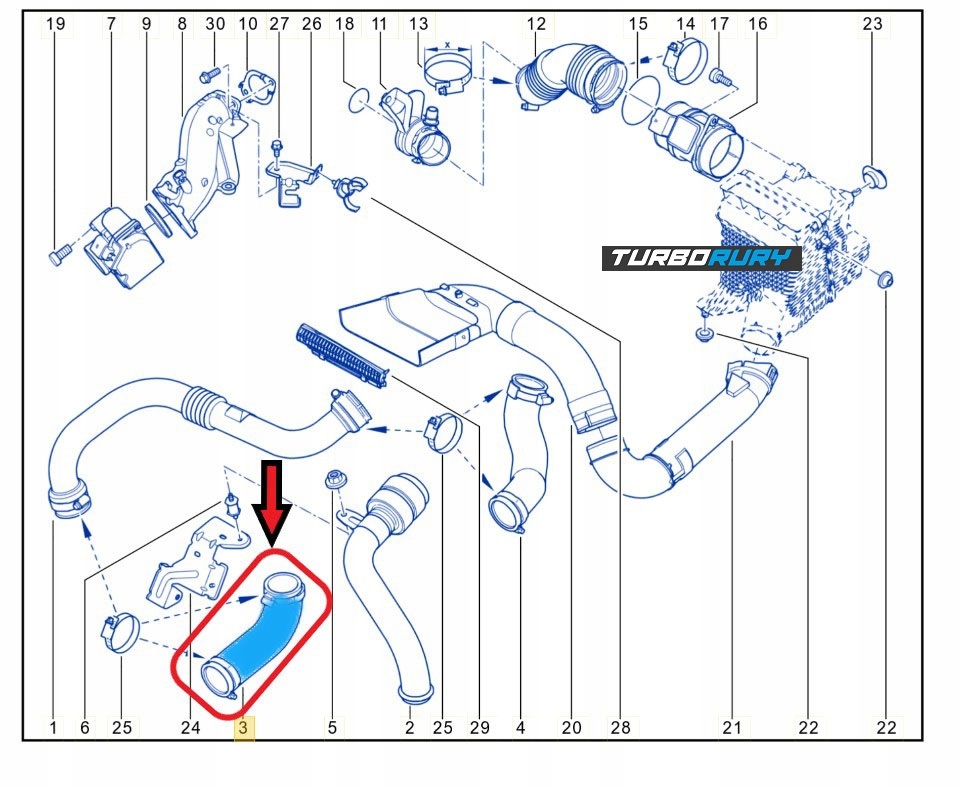 19 7 9 8 30 10 27 26 18 11 13 12 15 14 17 16 23

x

TURBORURY

1 6 25 24 3 5 2 25 29 4 20 28 21 22 22