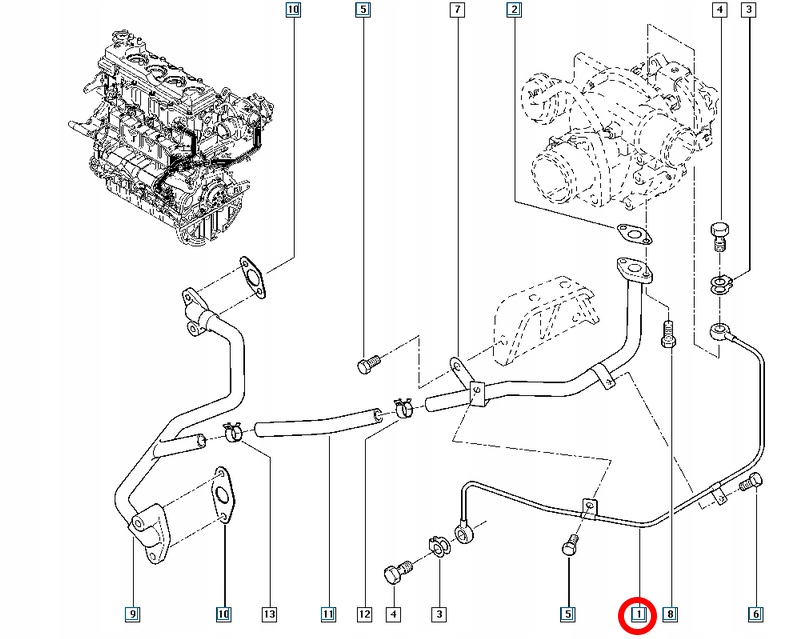 10
5
7
2
4
3
9
10
13
11
12
4
3
5
1
8
6