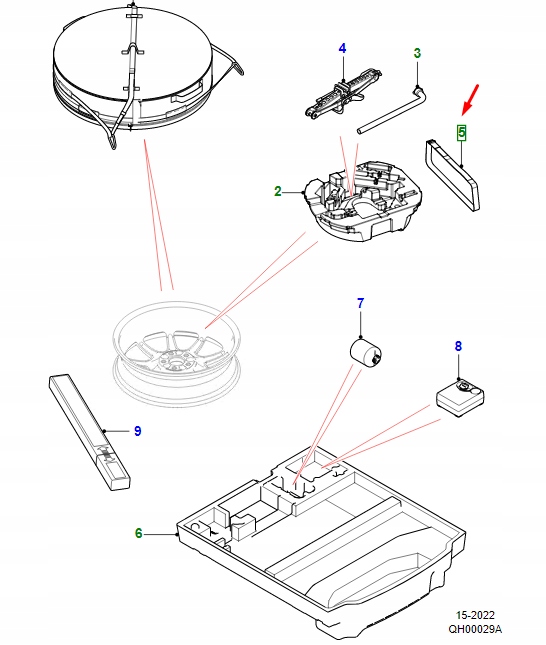 4
3
5
2
7
8
9
6
15-2022
QH00029A