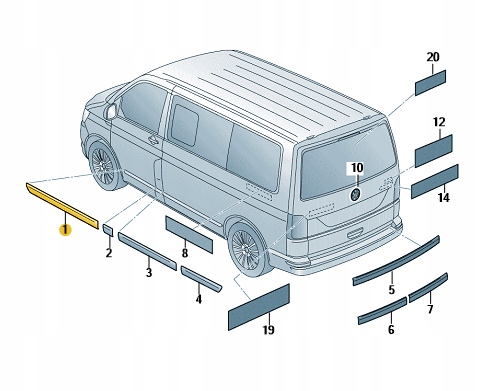 20
12
10
14
1
2
8
3
4
19
5
7
6