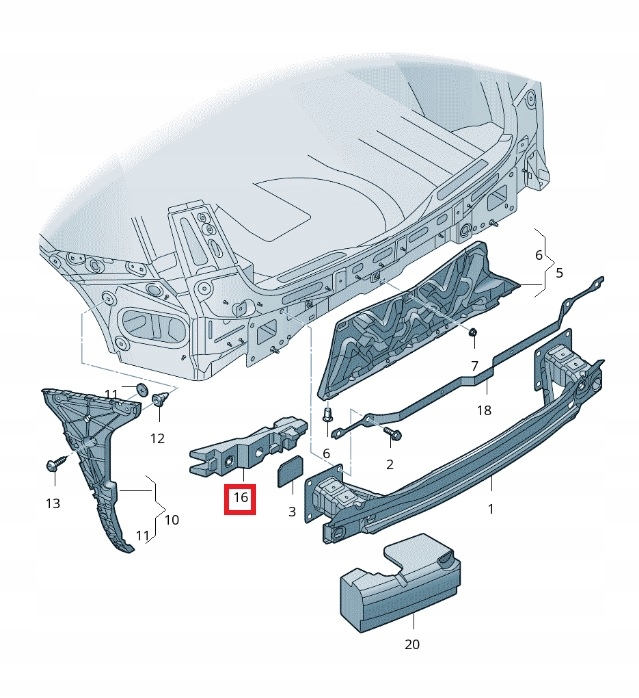 6
5
7
18
11
12
6
2
13
16
3
1
10
11
20