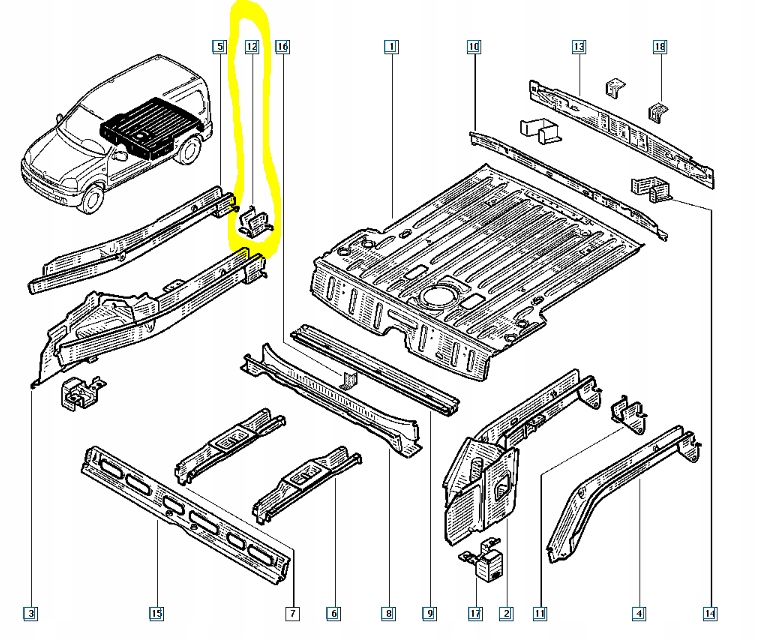 5
12
16
1
10
13
18
3
15
7
6
8
9
17
2
11
4
14