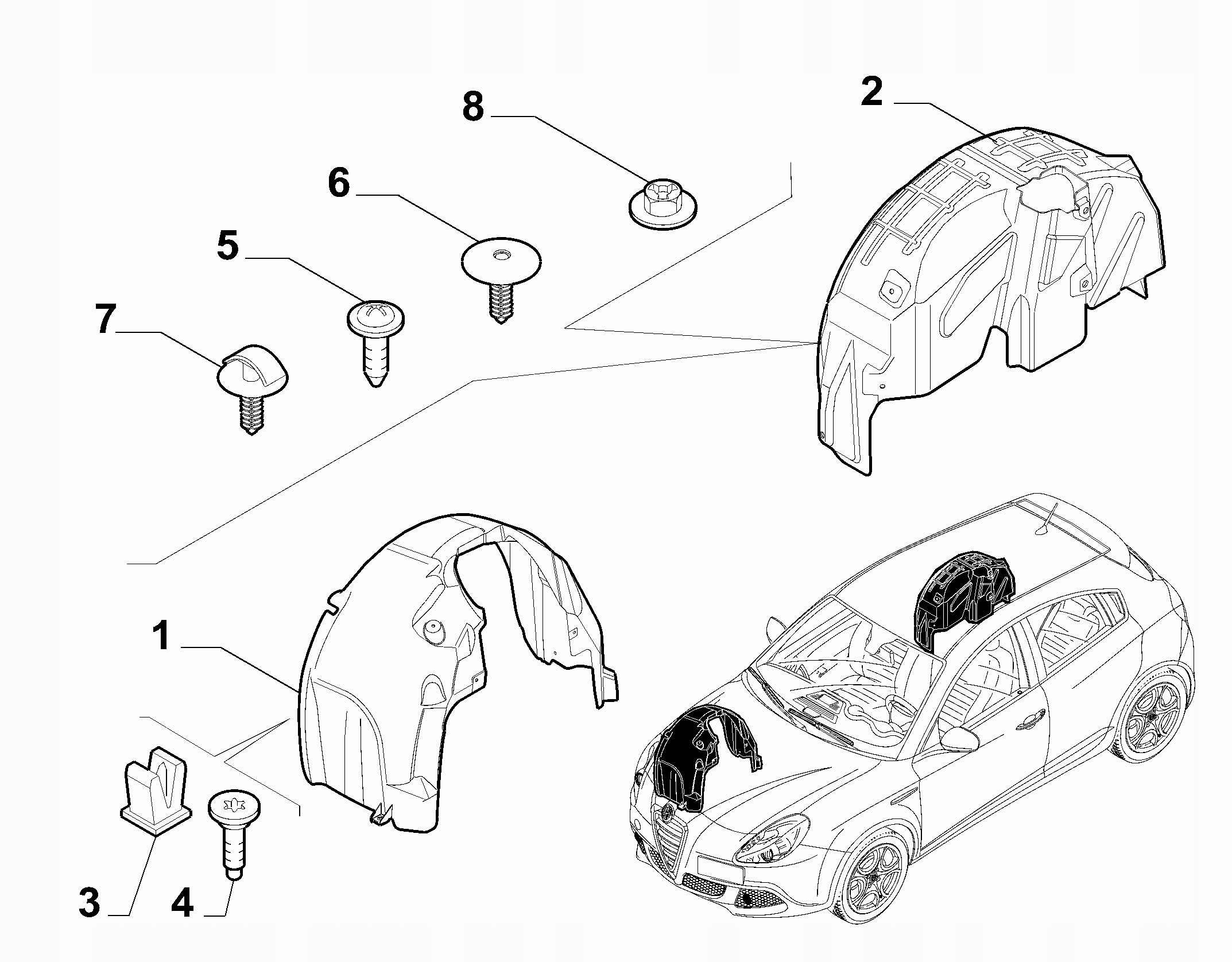 8
2
6
5
7
1
3
4