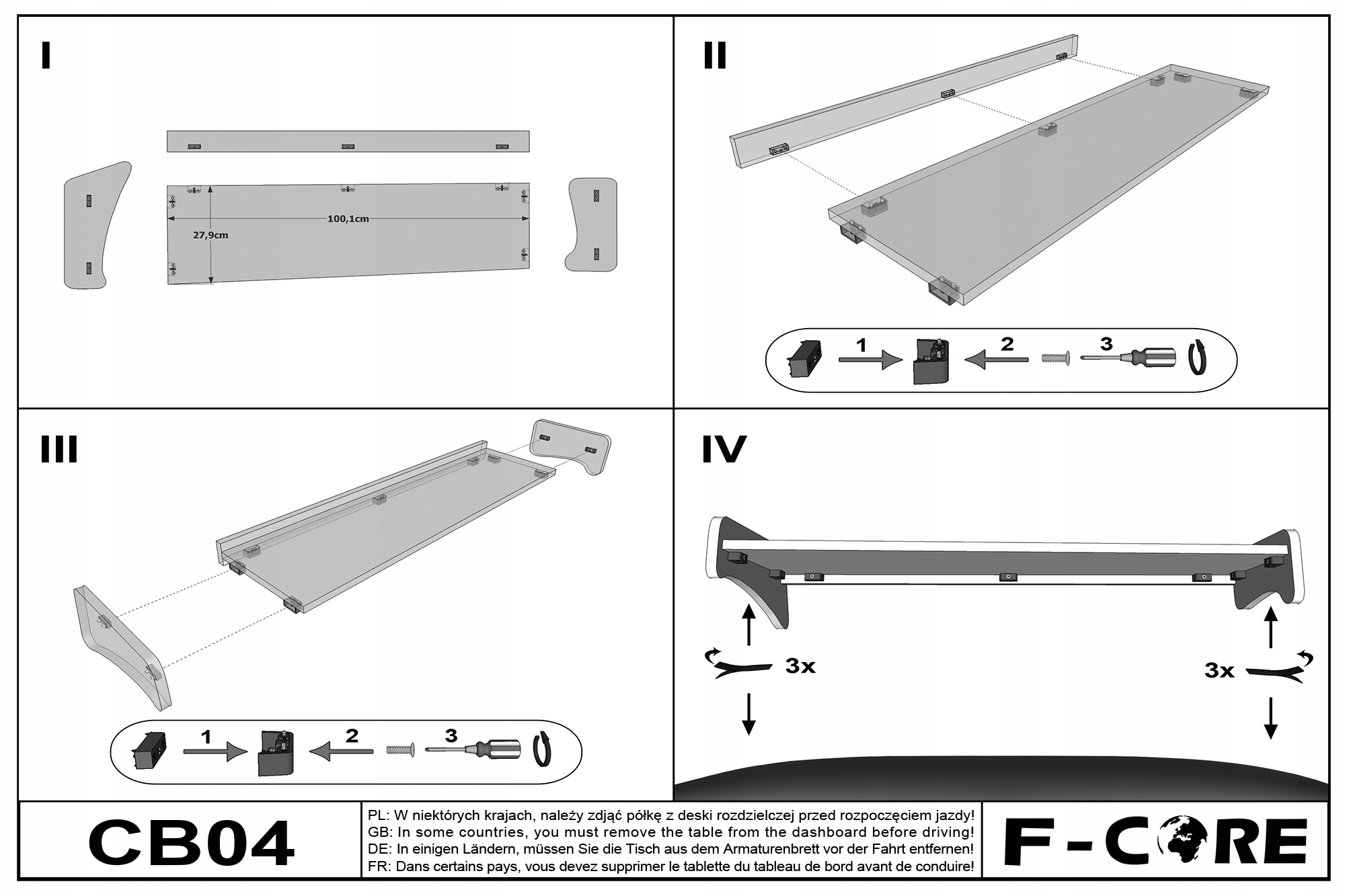 I

100,1cm

27,9cm

II

1

2

3

III

1

2

3

IV

3x

3x

CB04

PL: W niektórych krajach, należy zdjąć półkę z deski rozdzielczej przed rozpoczęciem jazdy!
GB: In some countries, you must remove the table from the dashboard before driving!
DE: In einigen Ländern, müssen Sie die Tisch aus dem Armaturenbrett vor der Fahrt entfernen!
FR: Dans certains pays, vous devez supprimer le tablette du tableau de bord avant de conduire!

F-CORE