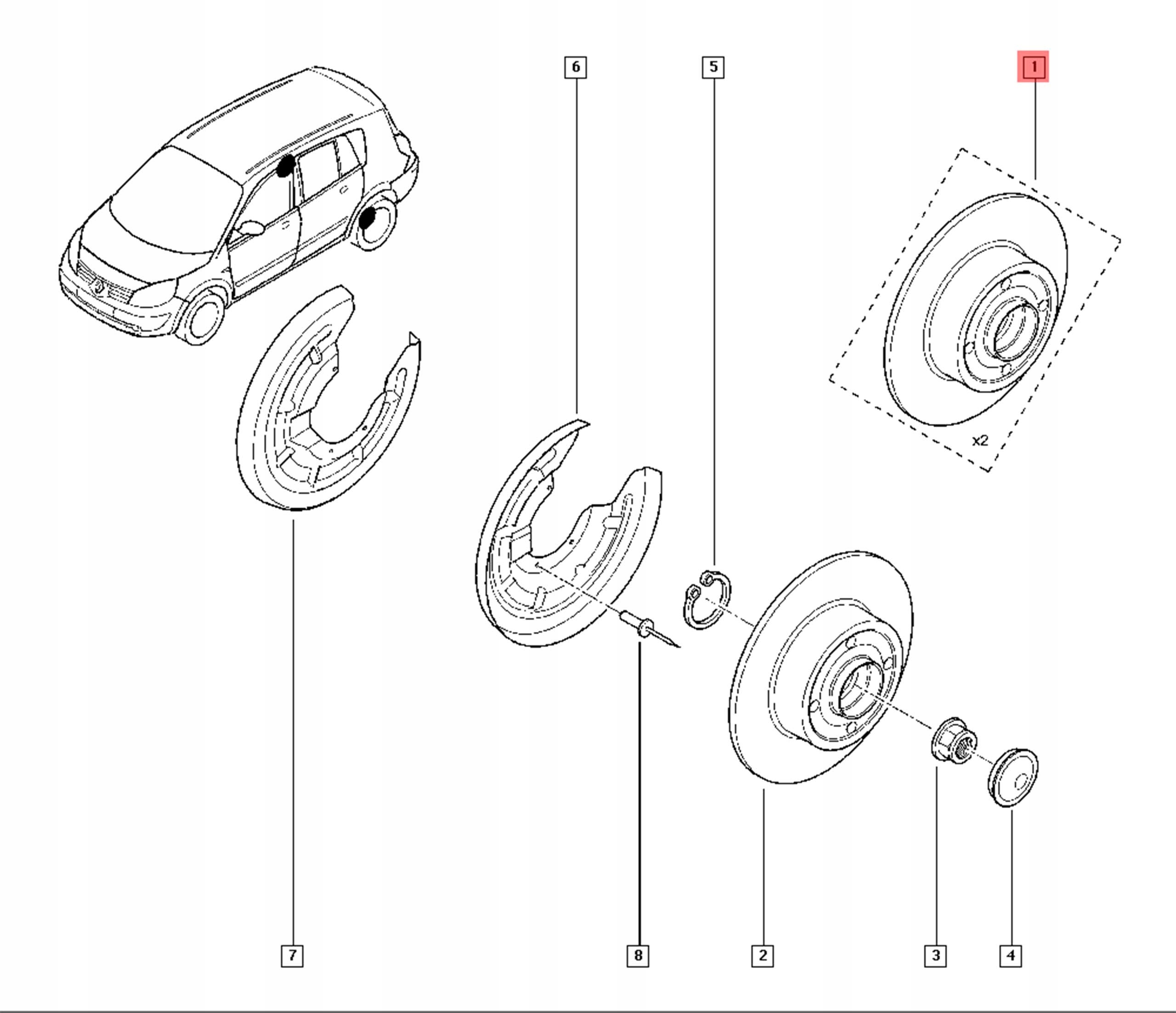 6

5

1

x2

7

8

2

3

4