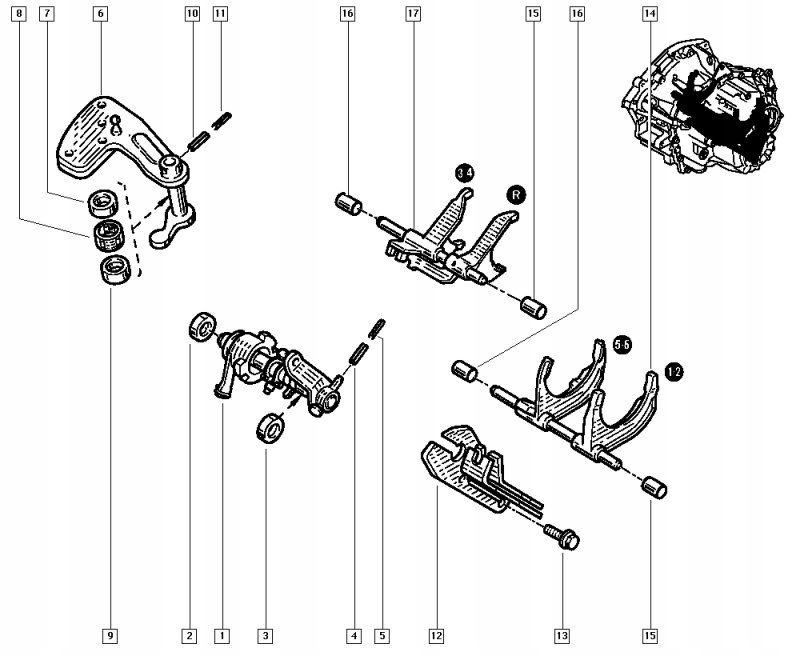 8
7
6
10
11
16
17
15
16
14
3-4
R
5-6
1-2
9
2
1
3
4
5
12
13
15